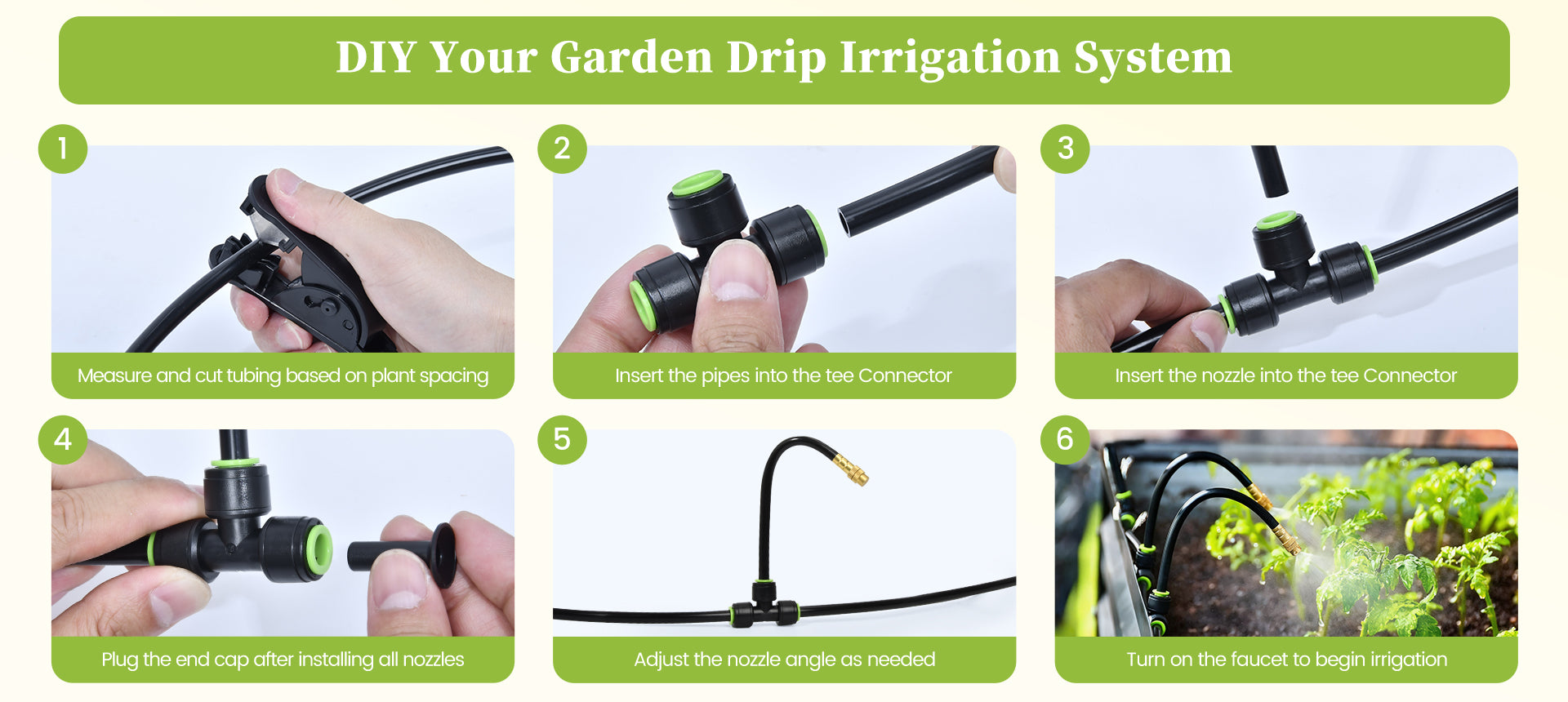 DIY Your Garden Drip Irrigation System

1
Measure and cut tubing based on plant spacing

2
Insert the pipes into the tee Connector

3
Insert the nozzle into the tee Connector

4
Plug the end cap after installing all nozzles

5
Adjust the nozzle angle as needed

6
Turn on the faucet to begin irrigation